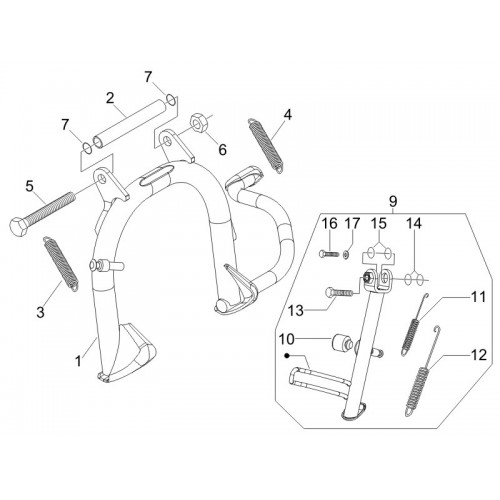 7
2
7
4
6
5
3
1
9
16
17
15
14
13
11
10
12